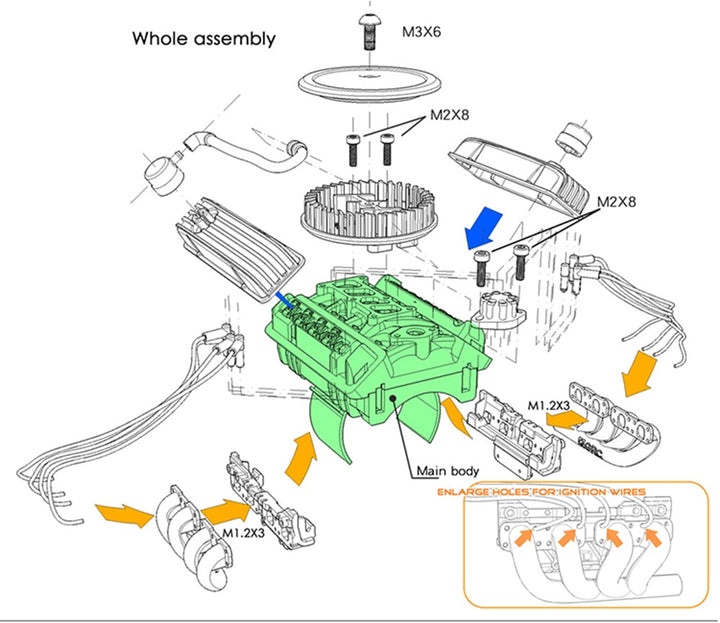 Whole assembly

M3X6

M2X8

M2X8

M1.2X3

Main body

M1.2X3

ENLARGE HOLES FOR IGNITION WIRES