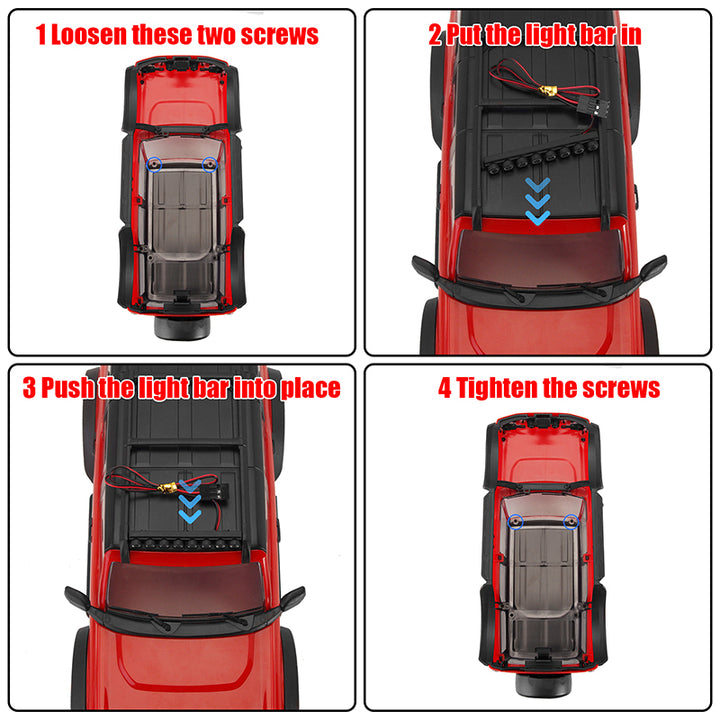 1 Loosen these two screws

2 Put the light bar in

3 Push the light bar into place

4 Tighten the screws