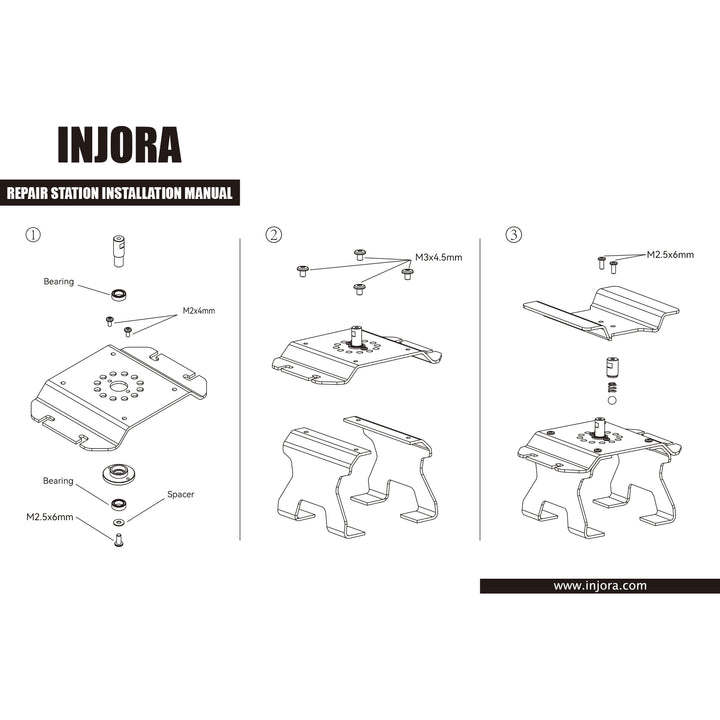 INJORA

REPAIR STATION INSTALLATION MANUAL

①

Bearing

M2x4mm

Bearing

Spacer

M2.5x6mm

②

M3x4.5mm

③

M2.5x6mm

www.injora.com